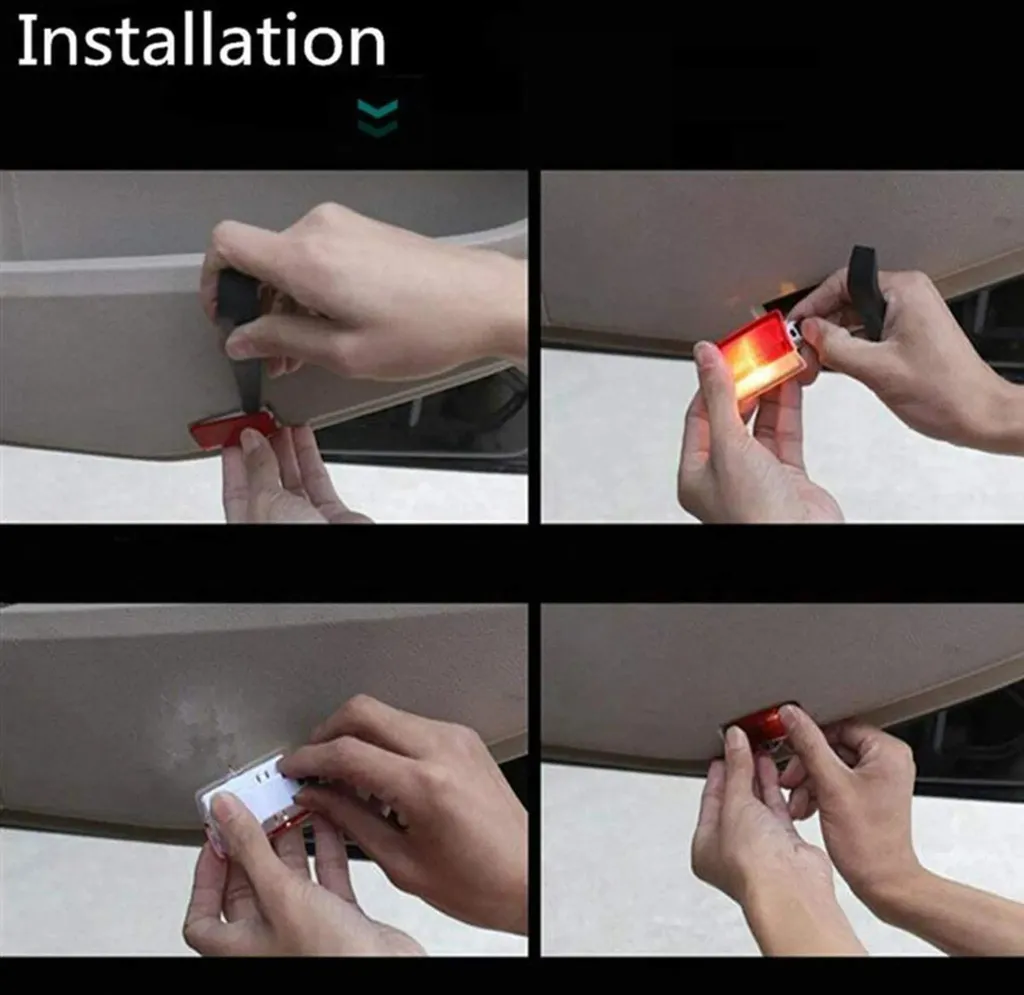 Installation