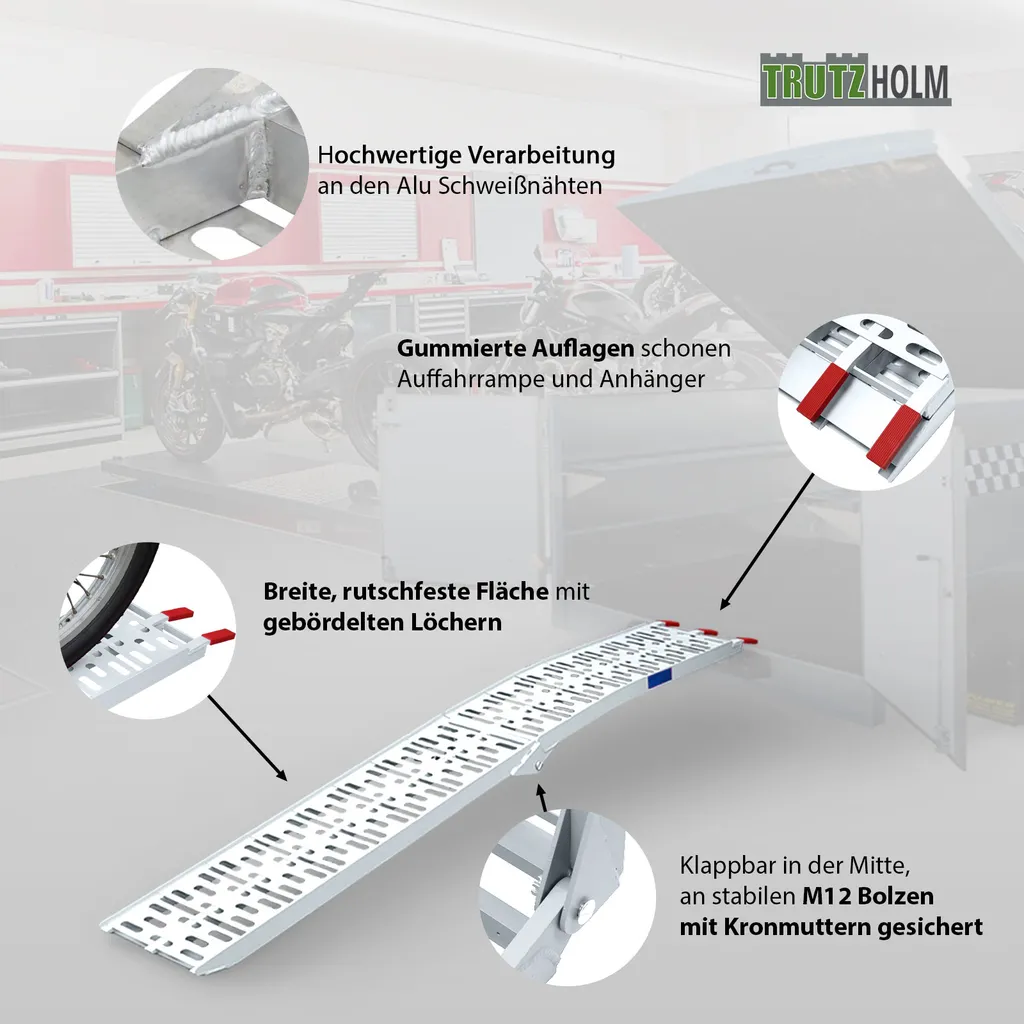 TRUTZHOLM

Hochwertige Verarbeitung an den Alu Schweißnähten

Gummierte Auflagen schonen Auffahrrampe und Anhänger

Breite, rutschfeste Fläche mit gebördelten Löchern

Klappbar in der Mitte, an stabilen M12 Bolzen mit Kronmuttern gesichert