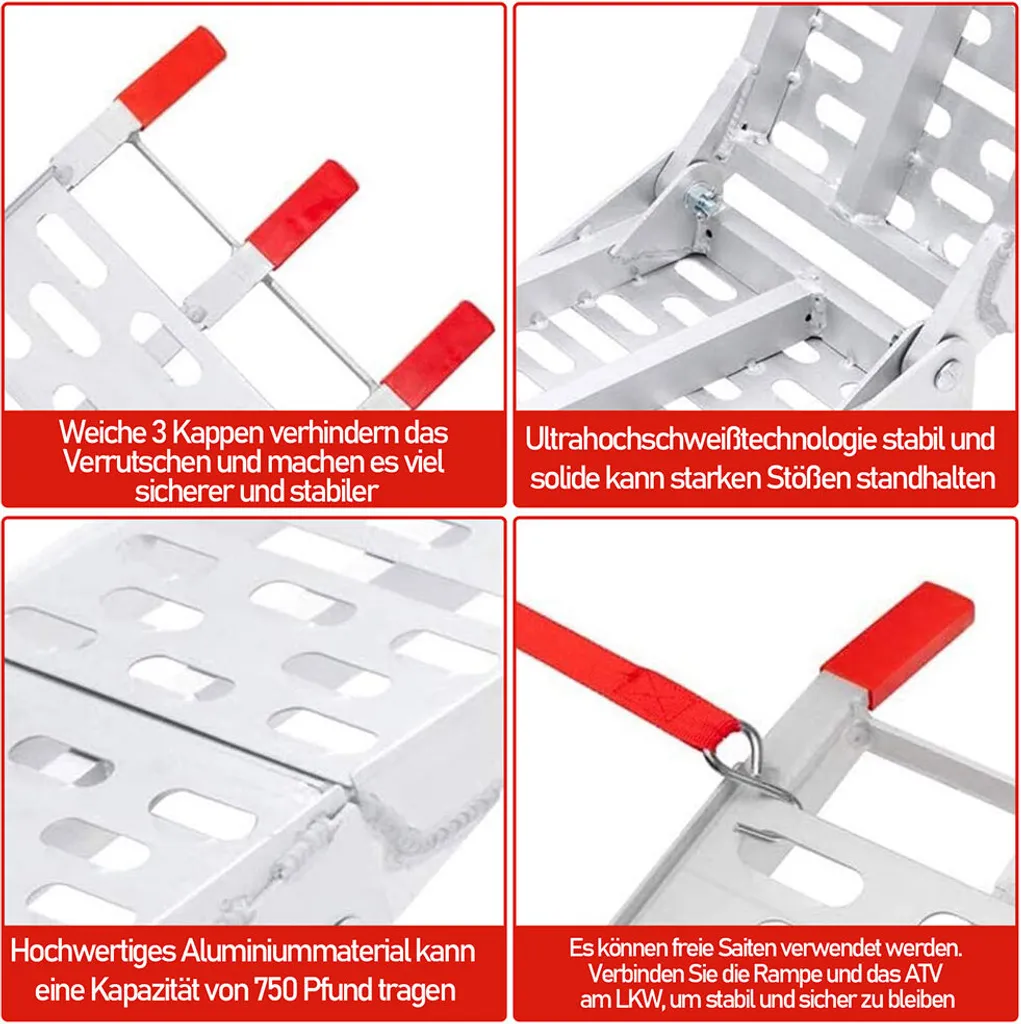 Weiche 3 Kappen verhindern das Verrutschen und machen es viel sicherer und stabiler

Ultrahochschweißtechnologie stabil und solide kann starken Stößen standhalten

Hochwertiges Aluminiummaterial kann eine Kapazität von 750 Pfund tragen

Es können freie Saiten verwendet werden. Verbinden Sie die Rampe und das ATV am LKW, um stabil und sicher zu bleiben