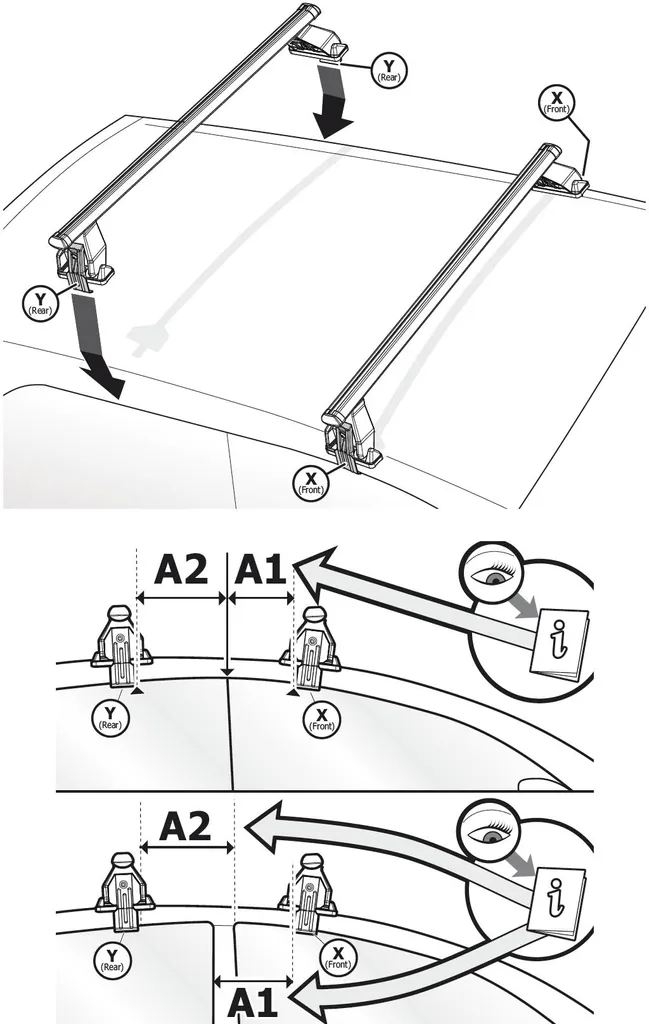 Y
(Rear)

X
(Front)

Y
(Rear)

X
(Front)

A2
A1

i

Y
(Rear)

X
(Front)

A2

i

Y
(Rear)

X
(Front)

A1