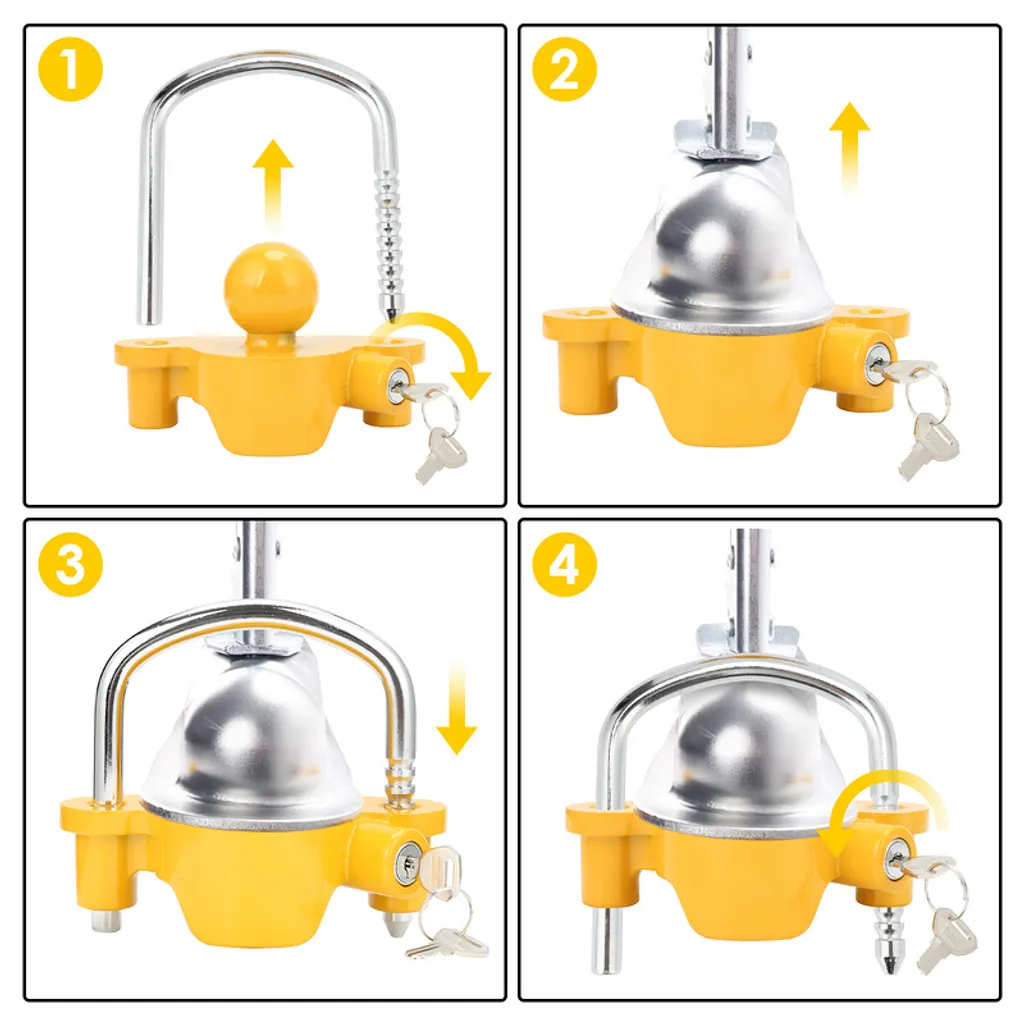 1

2

3

4