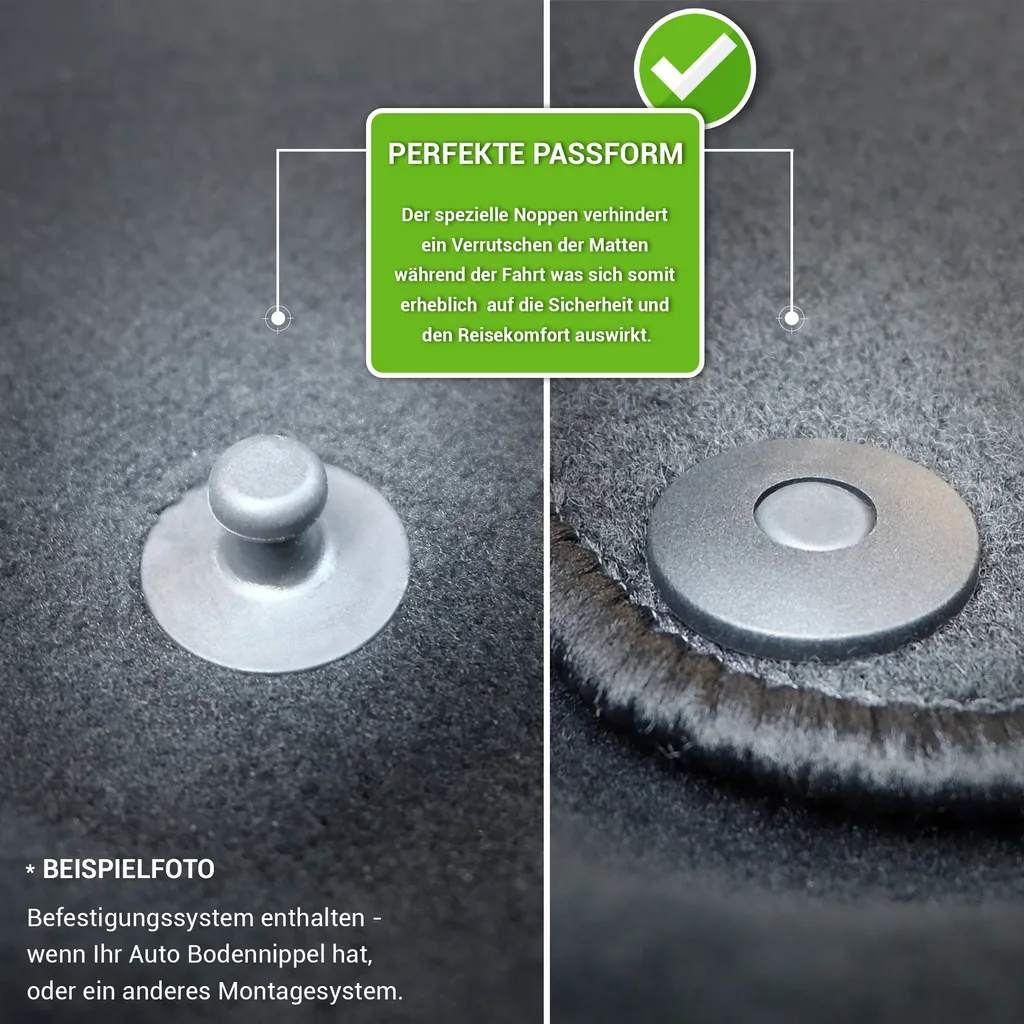 PERFEKTE PASSFORM

Der spezielle Noppen verhindert ein Verrutschen der Matten während der Fahrt was sich somit erheblich  auf die Sicherheit und den Reisekomfort auswirkt.

* BEISPIELFOTO

Befestigungssystem enthalten - wenn Ihr Auto Bodennippel hat, oder ein anderes Montagesystem.