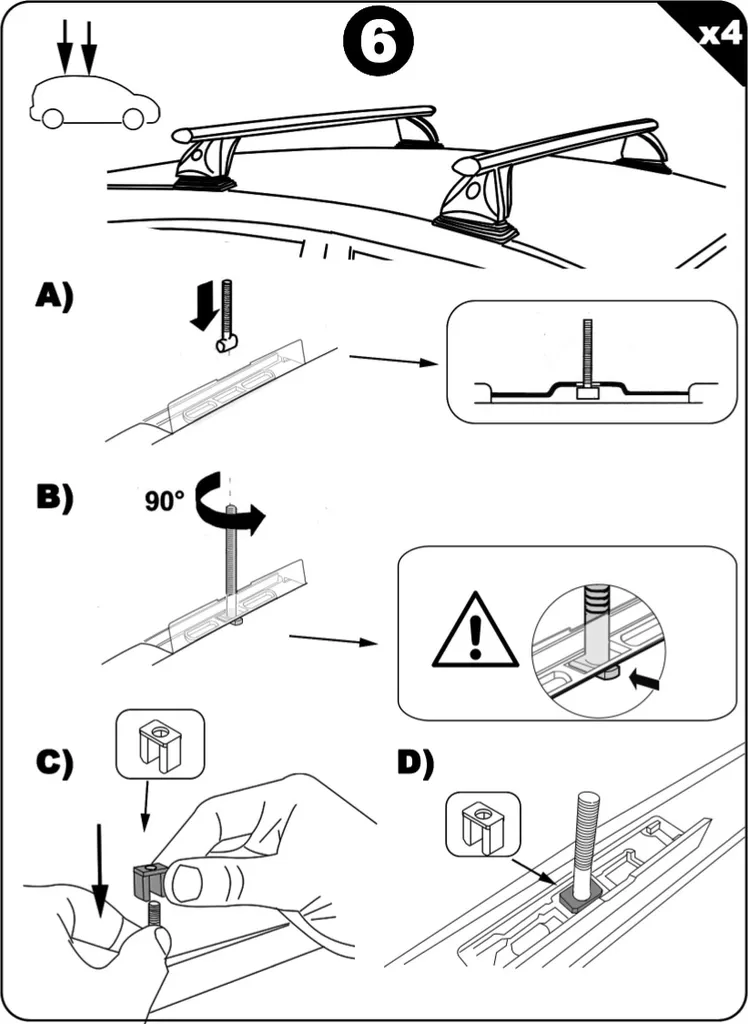 6

x4

A)

B)

90°

C)

D)