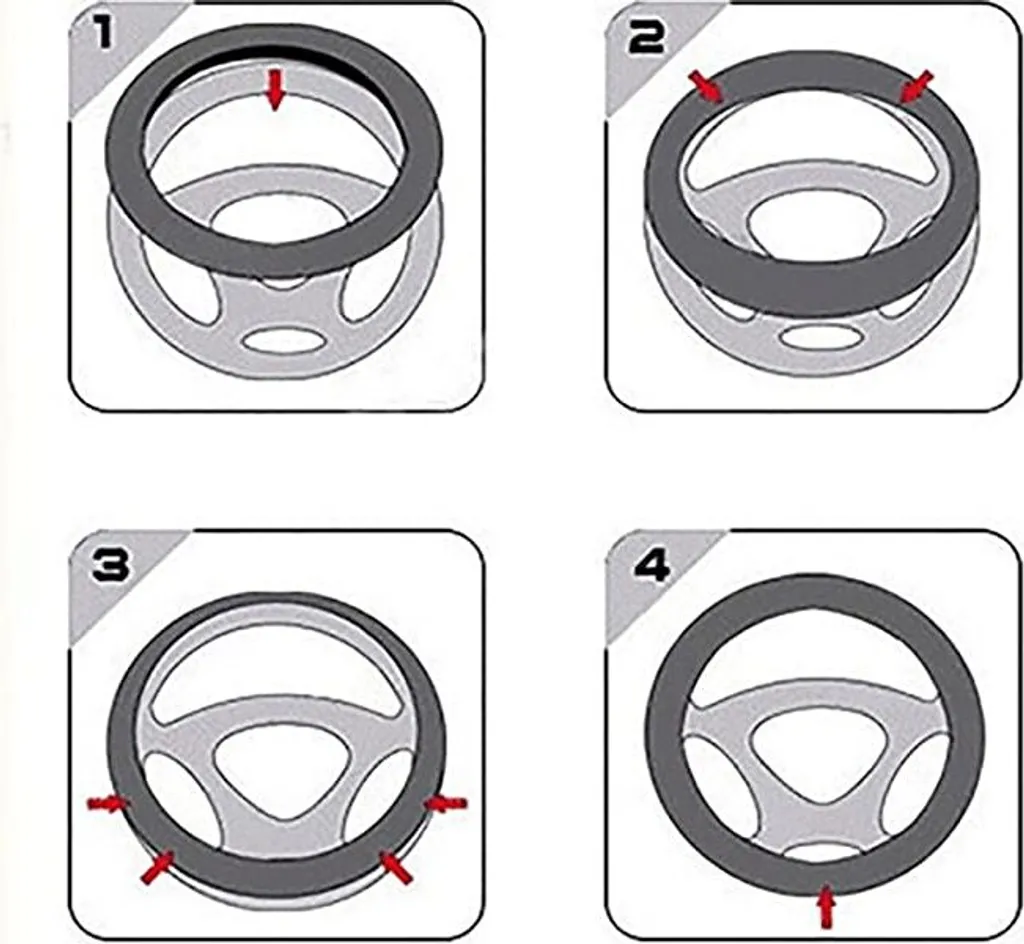 1

2

3

4