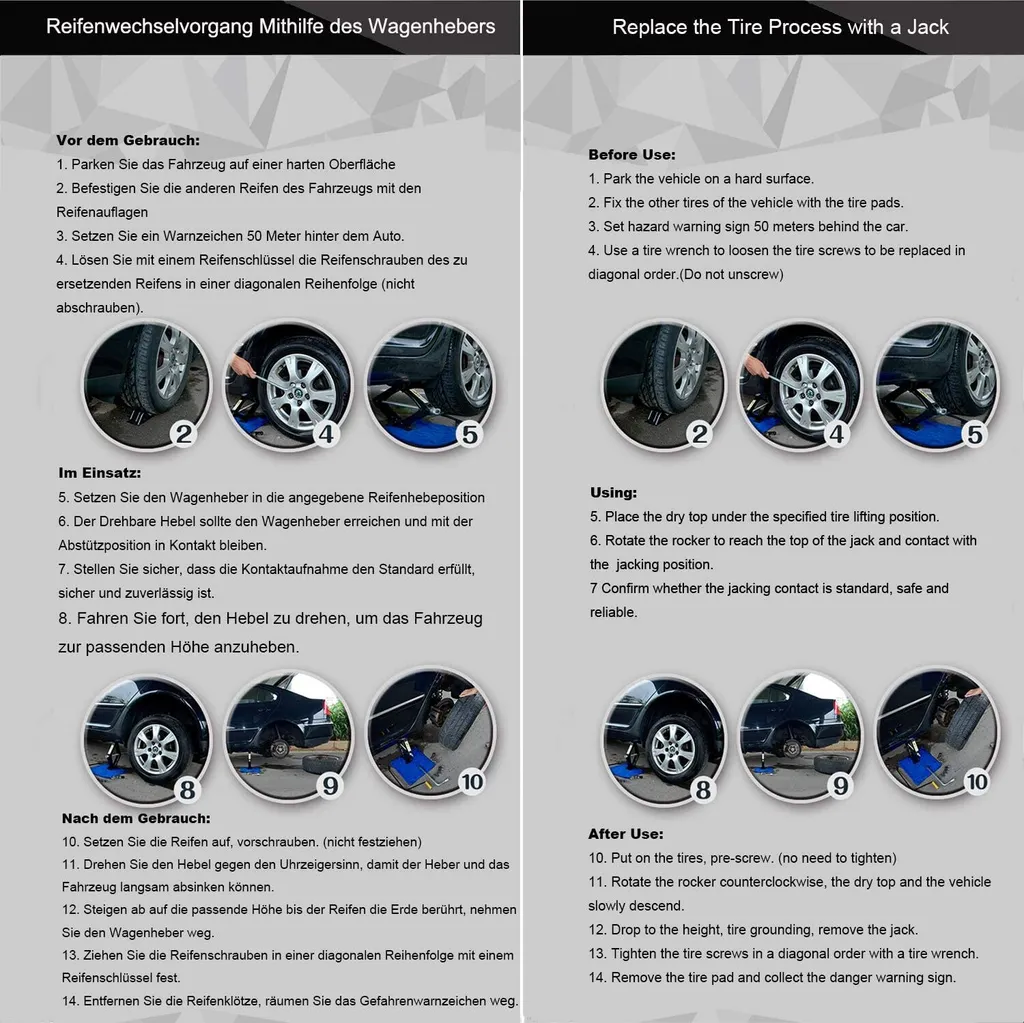 Reifenwechselvorgang Mithilfe des Wagenhebers

Vor dem Gebrauch:
1. Parken Sie das Fahrzeug auf einer harten Oberfläche
2. Befestigen Sie die anderen Reifen des Fahrzeugs mit den Reifenauflagen
3. Setzen Sie ein Warnzeichen 50 Meter hinter dem Auto.
4. Lösen Sie mit einem Reifenschlüssel die Reifenschrauben des zu ersetzenden Reifens in einer diagonalen Reihenfolge (nicht abschrauben).

2 4 5

Im Einsatz:
5. Setzen Sie den Wagenheber in die angegebene Reifenhebeposition
6. Der Drehbare Hebel sollte den Wagenheber erreichen und mit der Abstützposition in Kontakt bleiben.
7. Stellen Sie sicher, dass die Kontaktaufnahme den Standard erfüllt, sicher und zuverlässig ist.
8. Fahren Sie fort, den Hebel zu drehen, um das Fahrzeug zur passenden Höhe anzuheben.

8 9 10

Nach dem Gebrauch:
10. Setzen Sie die Reifen auf, vorschrauben. (nicht festziehen)
11. Drehen Sie den Hebel gegen den Uhrzeigersinn, damit der Heber und das Fahrzeug langsam absinken können.
12. Steigen ab auf die passende Höhe bis der Reifen die Erde berührt, nehmen Sie den Wagenheber weg.
13. Ziehen Sie die Reifenschrauben in einer diagonalen Reihenfolge mit einem Reifenschlüssel fest.
14. Entfernen Sie die Reifenklötze, räumen Sie das Gefahrenwarnzeichen weg.

Replace the Tire Process with a Jack

Before Use:
1. Park the vehicle on a hard surface.
2. Fix the other tires of the vehicle with the tire pads.
3. Set hazard warning sign 50 meters behind the car.
4. Use a tire wrench to loosen the tire screws to be replaced in diagonal order.(Do not unscrew)

2 4 5

Using:
5. Place the dry top under the specified tire lifting position.
6. Rotate the rocker to reach the top of the jack and contact with the jacking position.
7 Confirm whether the jacking contact is standard, safe and reliable.

8 9 10

After Use:
10. Put on the tires, pre-screw. (no need to tighten)
11. Rotate the rocker counterclockwise, the dry top and the vehicle slowly descend.
12. Drop to the height, tire grounding, remove the jack.
13. Tighten the tire screws in a diagonal order with a tire wrench.
14. Remove the tire pad and collect the danger warning sign.