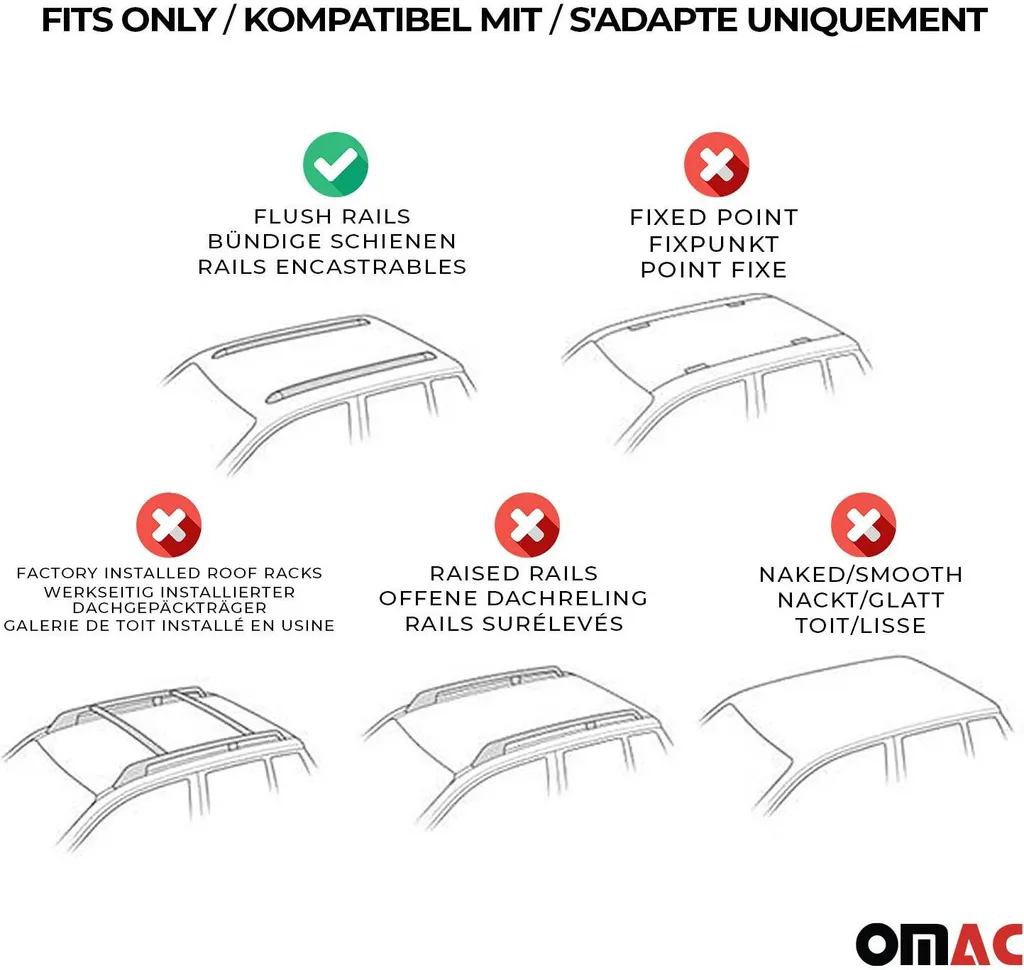 FITS ONLY / KOMPATIBEL MIT / S'ADAPTE UNIQUEMENT

FLUSH RAILS
BÜNDIGE SCHIENEN
RAILS ENCASTRABLES

FIXED POINT
FIXPUNKT
POINT FIXE

FACTORY INSTALLED ROOF RACKS
WERKSEITIG INSTALLIERTER DACHGEPÄCKTRÄGER
GALERIE DE TOIT INSTALLÉ EN USINE

RAISED RAILS
OFFENE DACHRELING
RAILS SURÉLEVÉS

NAKED/SMOOTH
NACKT/GLATT
TOIT/LISSE

OMAC