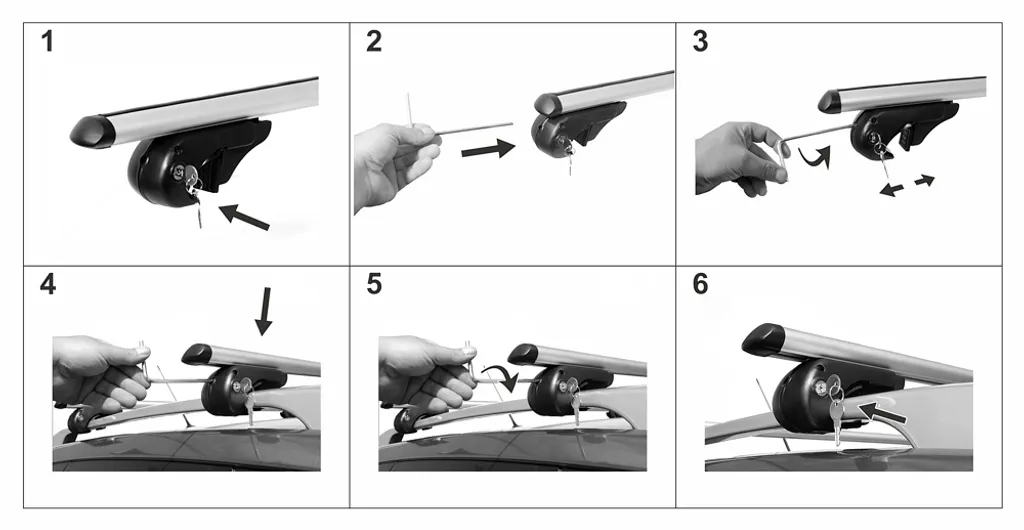 1

2

3

4

5

6