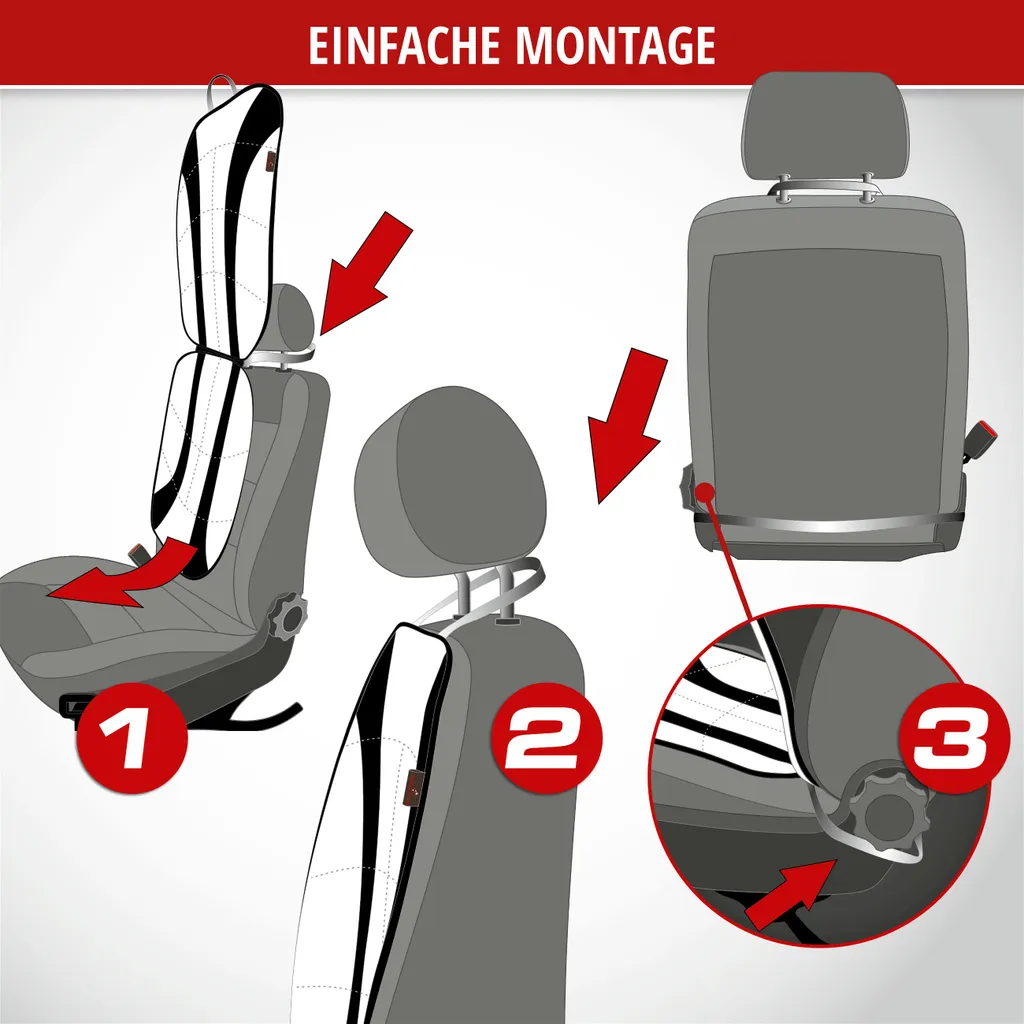 EINFACHE MONTAGE

1

2

3