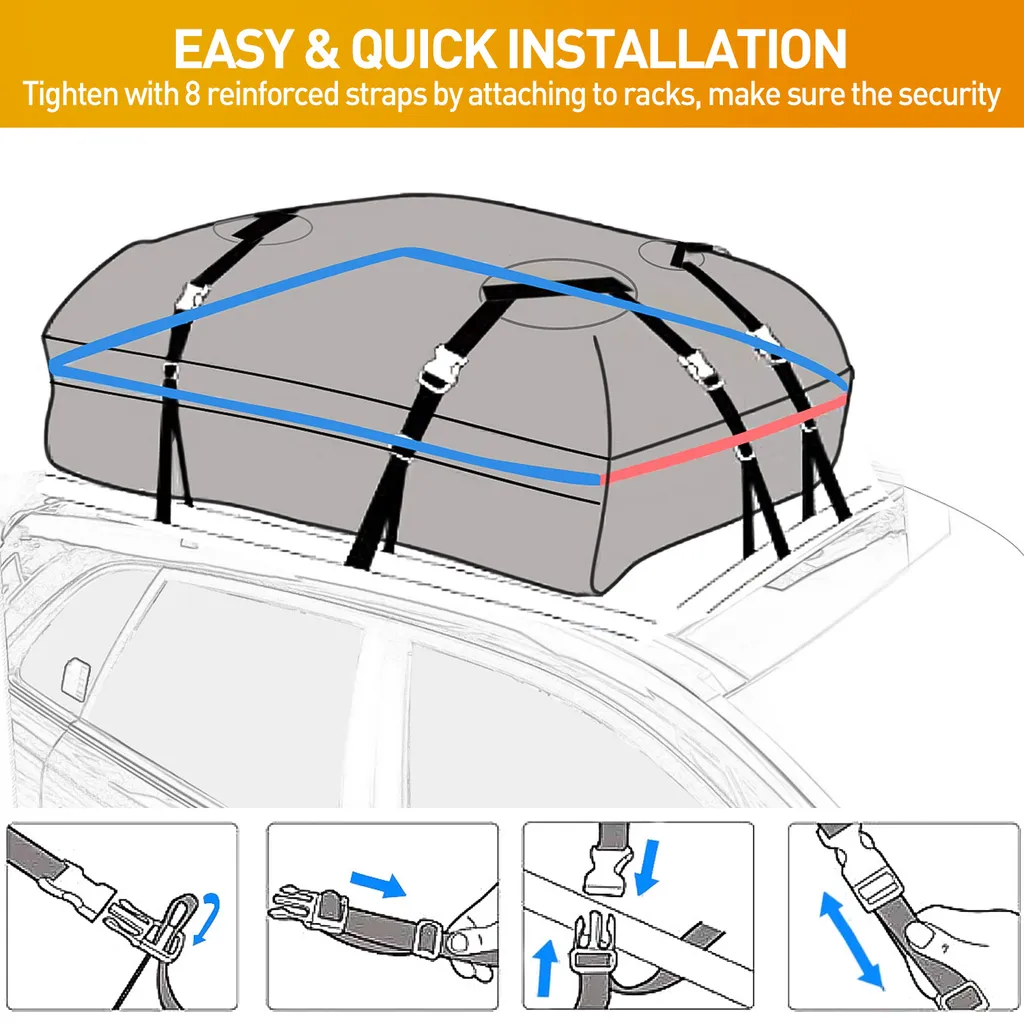 EASY & QUICK INSTALLATION
Tighten with 8 reinforced straps by attaching to racks, make sure the security